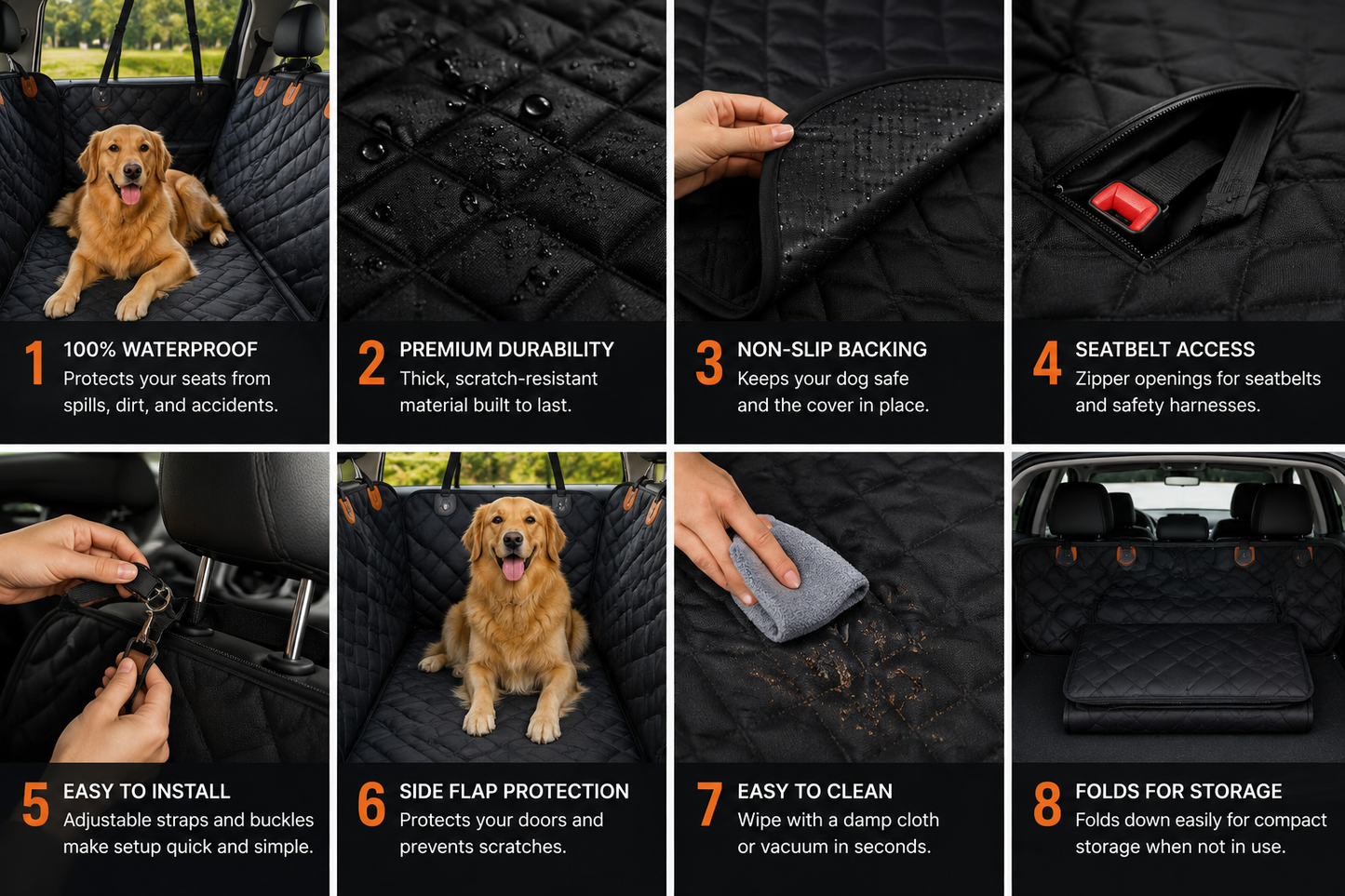 1 100% WATERPROOF
Protects your seats from spills, dirt, and accidents.

2 PREMIUM DURABILITY
Thick, scratch-resistant material built to last.

3 NON-SLIP BACKING
Keeps your dog safe and the cover in place.

4 SEATBELT ACCESS
Zipper openings for seatbelts and safety harnesses.

5 EASY TO INSTALL
Adjustable straps and buckles make setup quick and simple.

6 SIDE FLAP PROTECTION
Protects your doors and prevents scratches.

7 EASY TO CLEAN
Wipe with a damp cloth or vacuum in seconds.

8 FOLDS FOR STORAGE
Folds down easily for compact storage when not in use.